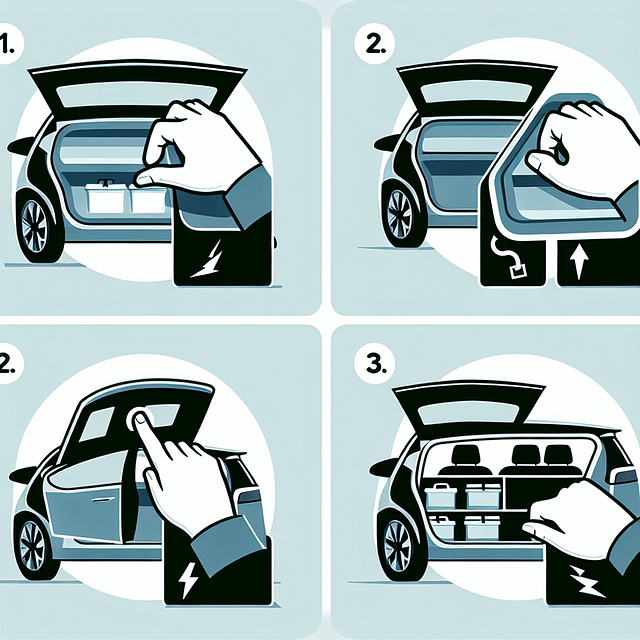 1.

2.

2.

3.